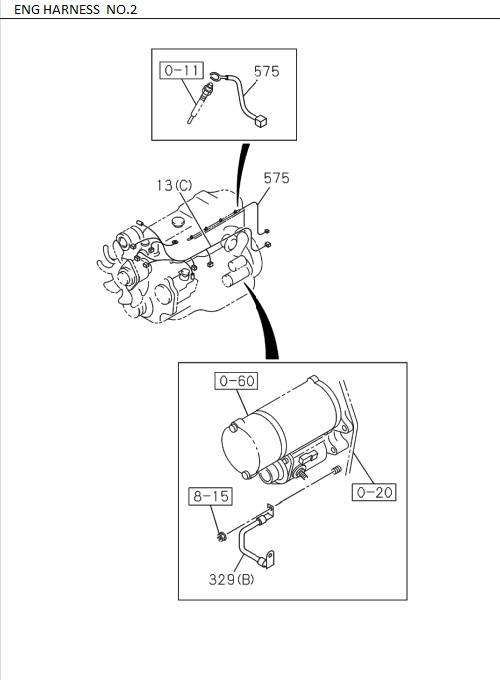 ENG HARNESS NO.2

0-11

575

13(C)

575

0-60

8-15

0-20

329(B)